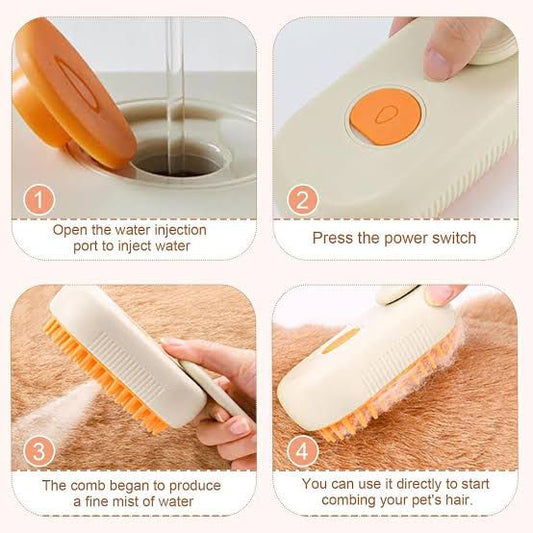 1

Open the water injection port to inject water

2

Press the power switch

3

The comb began to produce a fine mist of water

4

You can use it directly to start combing your pet's hair.