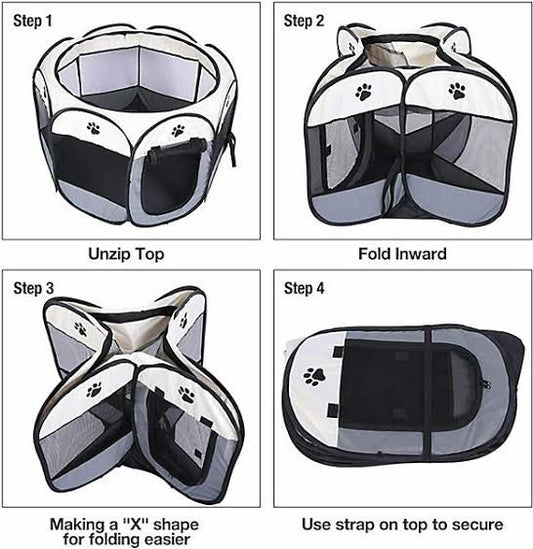 Step 1

Unzip Top

Step 2

Fold Inward

Step 3

Making a "X" shape for folding easier

Step 4

Use strap on top to secure