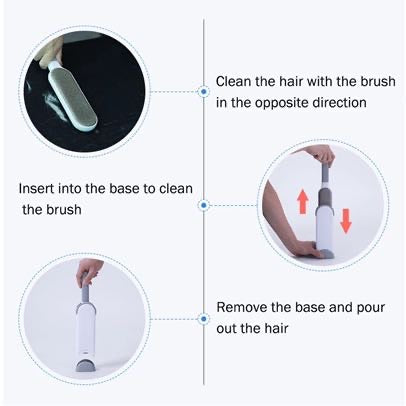 Clean the hair with the brush in the opposite direction

Insert into the base to clean the brush

Remove the base and pour out the hair