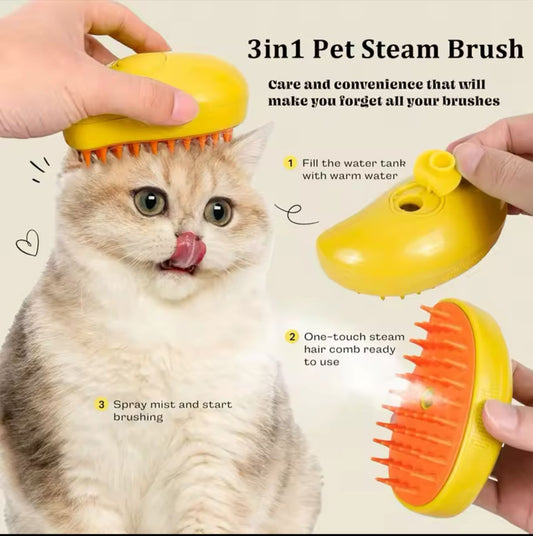 3in1 Pet Steam Brush

Care and convenience that will make you forget all your brushes

1 Fill the water tank with warm water

2 One-touch steam hair comb ready to use

3 Spray mist and start brushing